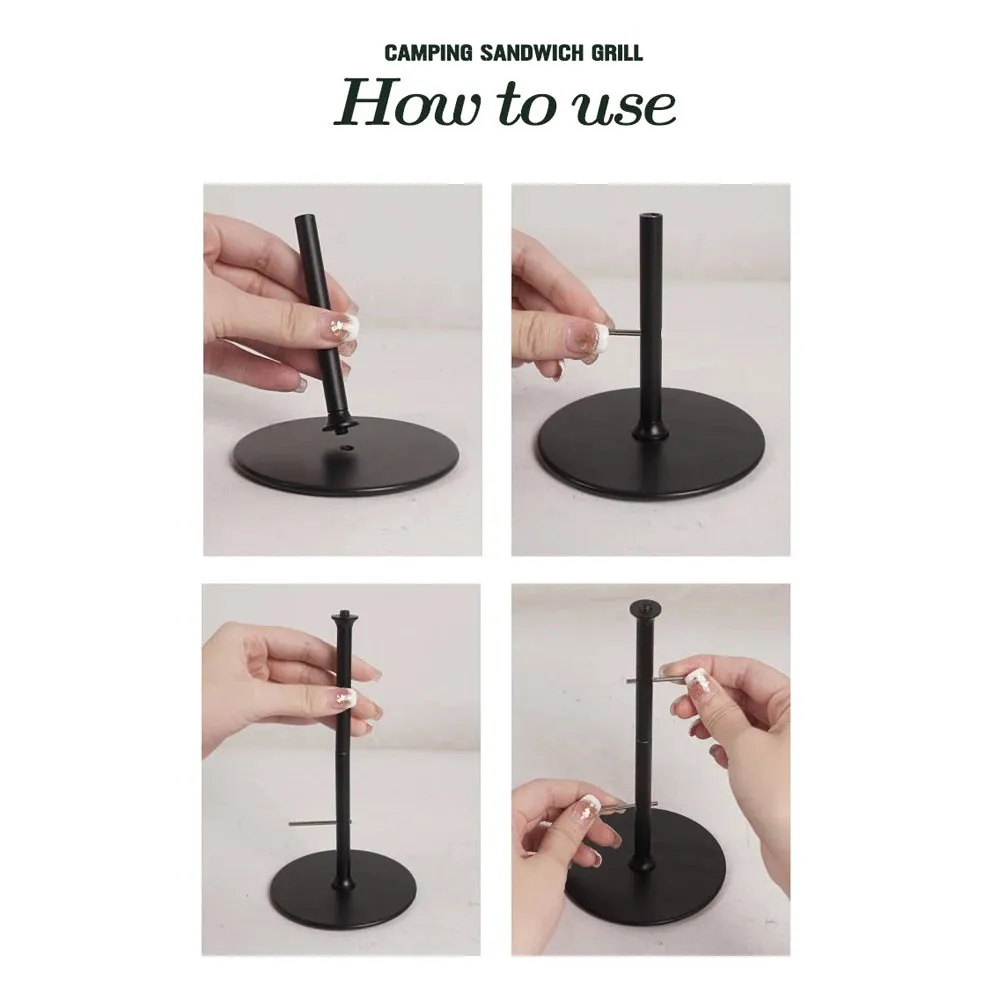 CAMPING SANDWICH GRILL

How to use